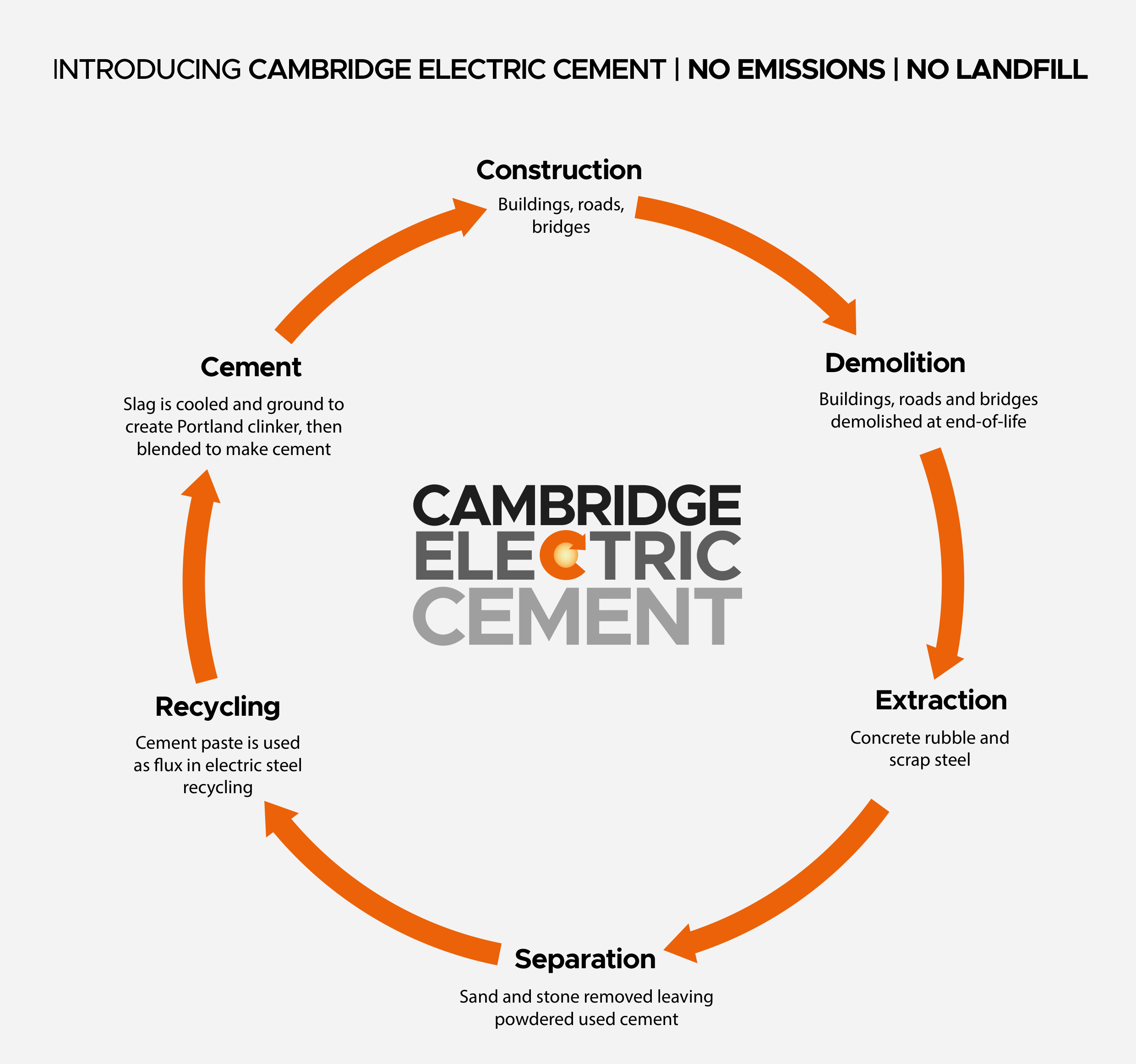 INTRODUCING CAMBRIDGE ELECTRIC CEMENT | NO EMISSIONS | NO LANDFILL

Construction
Buildings, roads, bridges

Demolition
Buildings, roads and bridges demolished at end-of-life

Extraction
Concrete rubble and scrap steel

Separation
Sand and stone removed leaving powdered used cement

Recycling
Cement paste is used as flux in electric steel recycling

Cement
Slag is cooled and ground to create Portland clinker, then blended to make cement

CAMBRIDGE
ELECTRIC
CEMENT